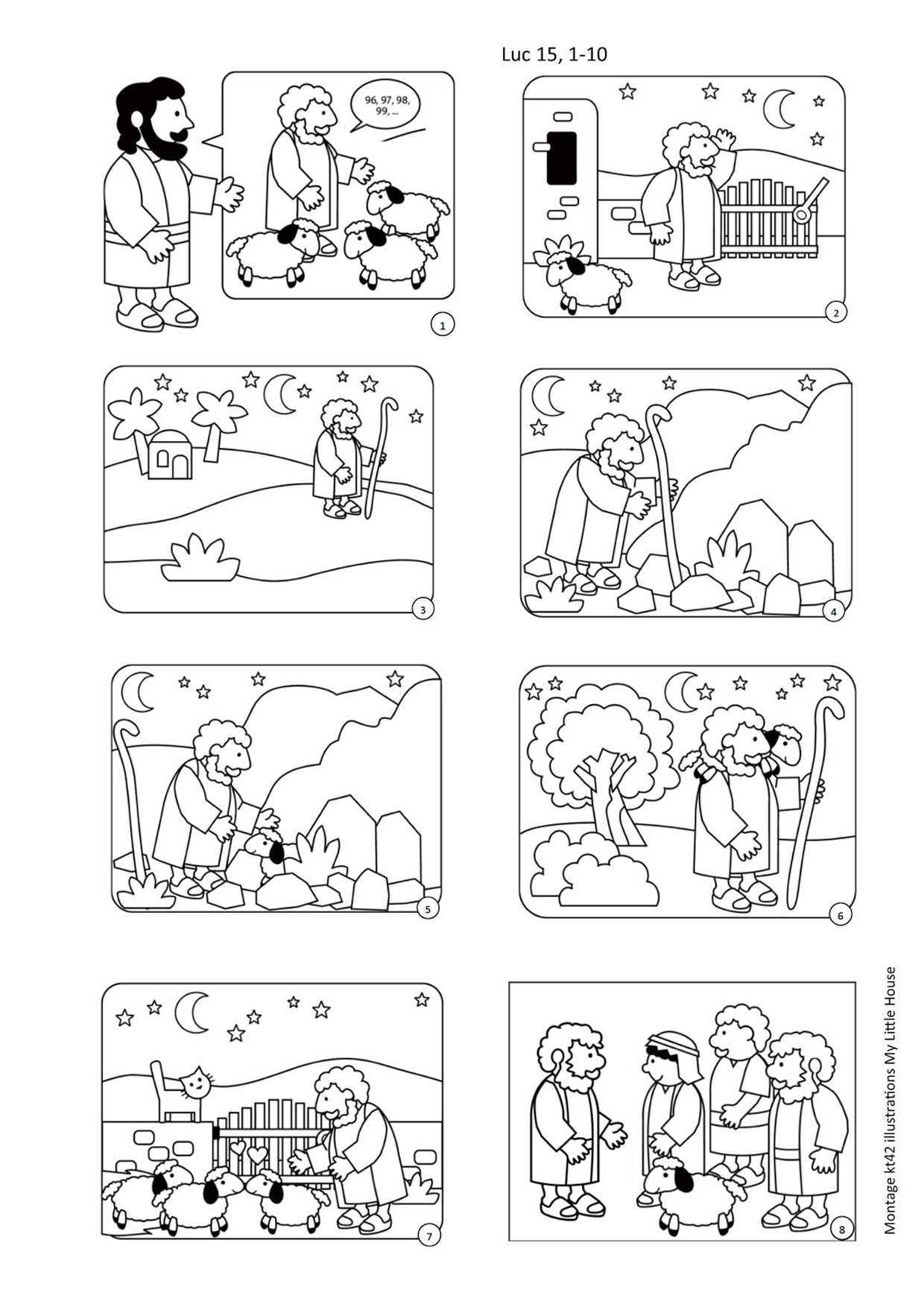 Luc 15, 1-10

96, 97, 98, 99, ...

1

2

3

4

5

6

7

8

Montage kt42 illustrations My Little House